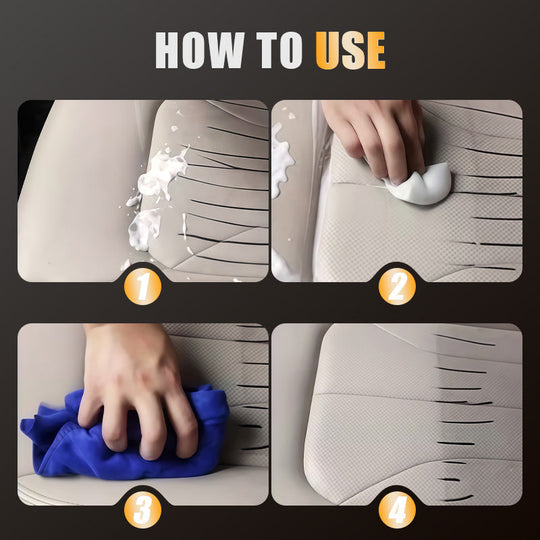 HOW TO USE

1

2

3

4